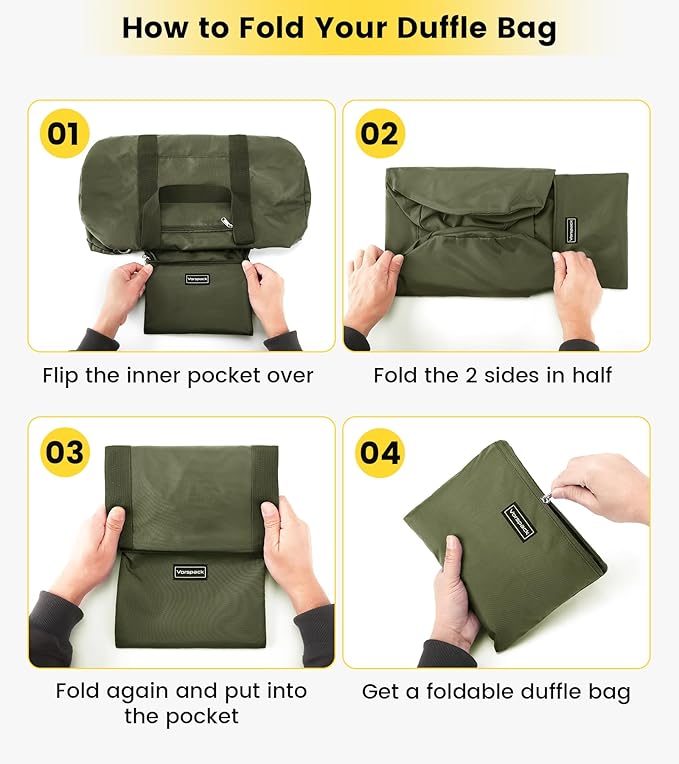 How to Fold Your Duffle Bag

01

Vorspack

Flip the inner pocket over

02

Vorspack

Fold the 2 sides in half

03

Vorspack

Fold again and put into the pocket

04

Vorspack

Get a foldable duffle bag