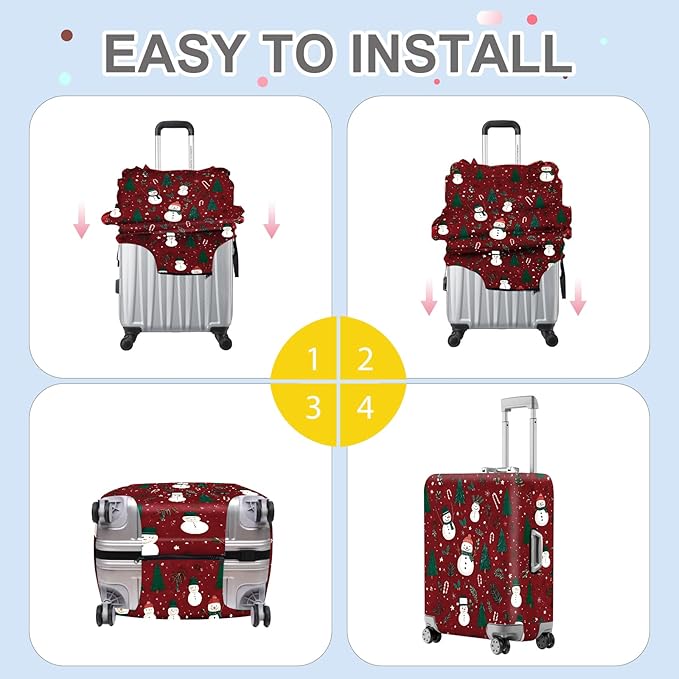 EASY TO INSTALL

1
2
3
4