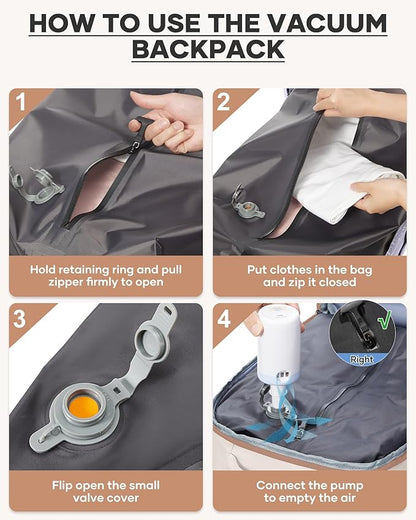 HOW TO USE THE VACUUM BACKPACK

1

Hold retaining ring and pull zipper firmly to open

2

Put clothes in the bag and zip it closed

3

Flip open the small valve cover

4

Right

Connect the pump to empty the air