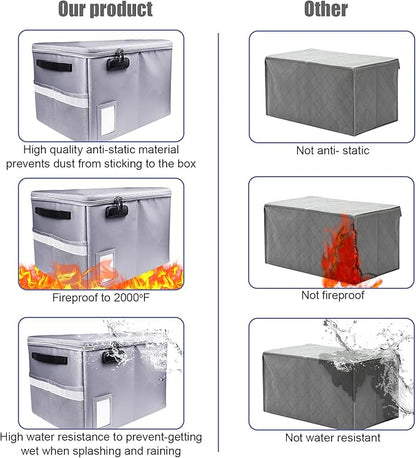 Our product

High quality anti-static material prevents dust from sticking to the box

Fireproof to 2000°F

High water resistance to prevent-getting wet when splashing and raining

Other

Not anti- static

Not fireproof

Not water resistant