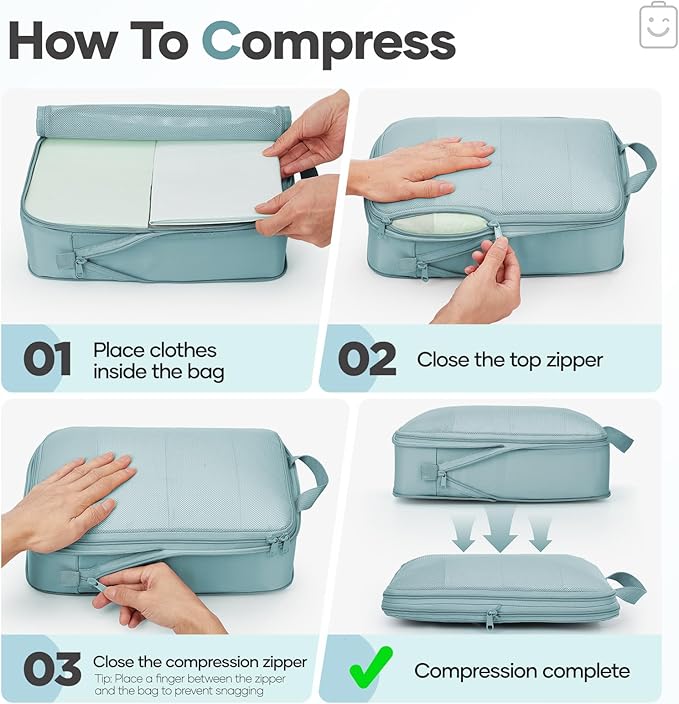 How To Compress

01 Place clothes inside the bag

02 Close the top zipper

03 Close the compression zipper
Tip: Place a finger between the zipper and the bag to prevent snagging

Compression complete