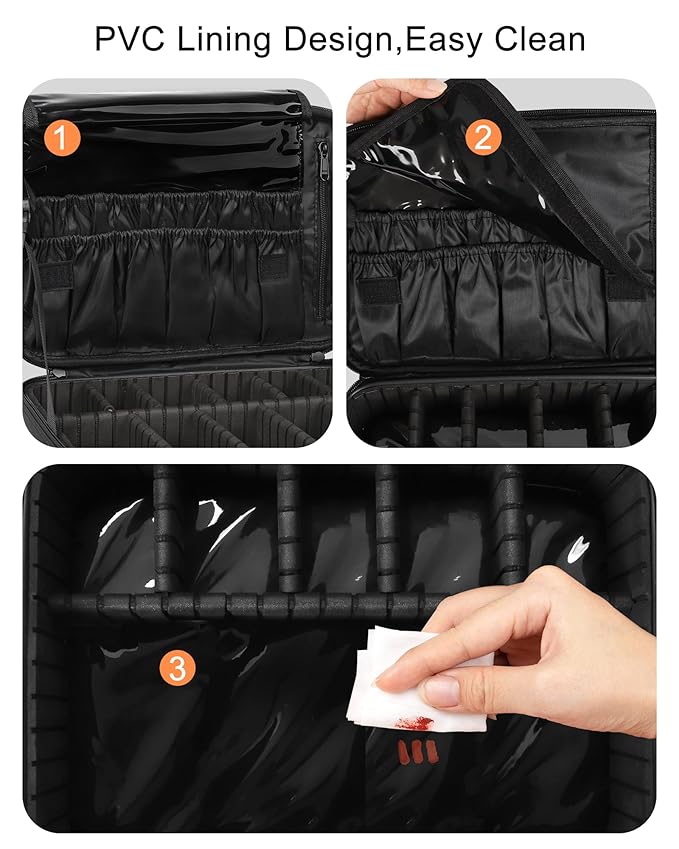 PVC Lining Design,Easy Clean

1

2

3