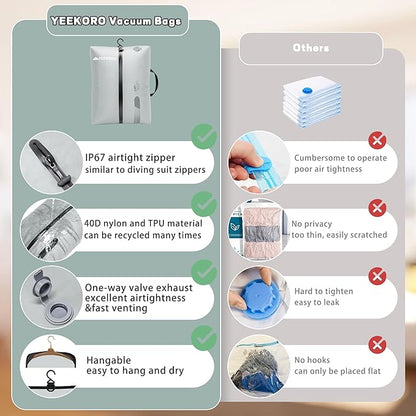 YEEKORO Vacuum Bags

IP67 airtight zipper
similar to diving suit zippers

40D nylon and TPU material
can be recycled many times

One-way valve exhaust
excellent airtightness
&fast venting

Hangable
easy to hang and dry

Others

Cumbersome to operate
poor air tightness

No privacy
too thin, easily scratched

Hard to tighten
easy to leak

No hooks
can only be placed flat