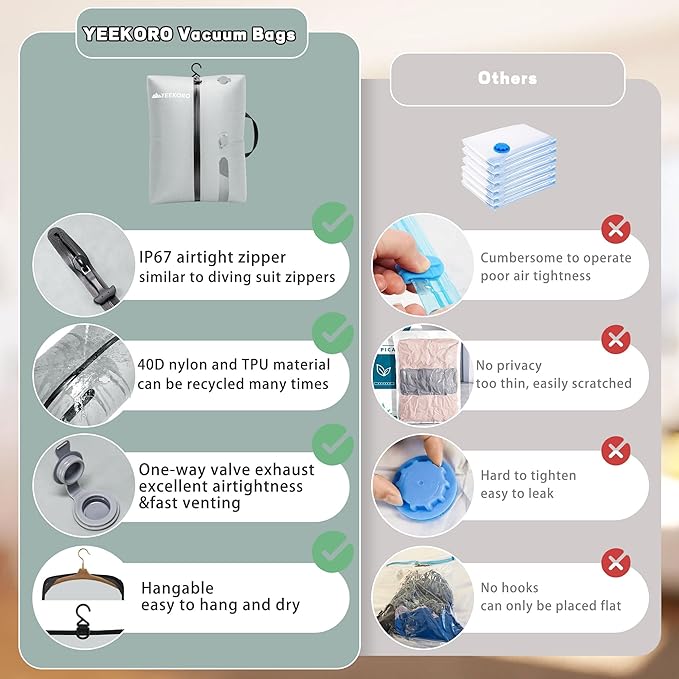 YEEKORO Vacuum Bags

YEEKORO

IP67 airtight zipper
similar to diving suit zippers

40D nylon and TPU material
can be recycled many times

One-way valve exhaust
excellent airtightness
&fast venting

Hangable
easy to hang and dry

Others

Cumbersome to operate
poor air tightness

No privacy
too thin, easily scratched

Hard to tighten
easy to leak

No hooks
can only be placed flat