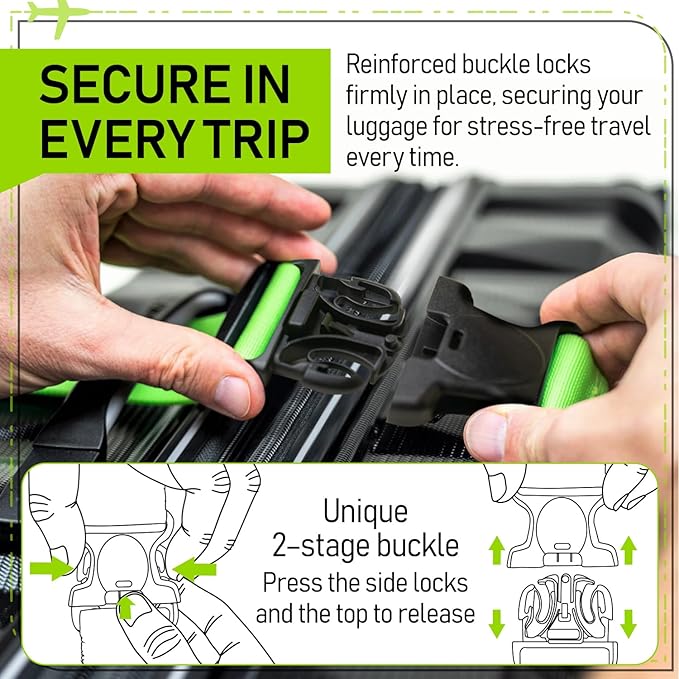 SECURE IN EVERY TRIP

Reinforced buckle locks firmly in place, securing your luggage for stress-free travel every time.

Unique 2-stage buckle
Press the side locks and the top to release