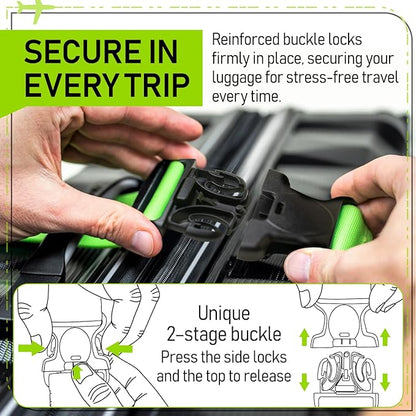 SECURE IN EVERY TRIP

Reinforced buckle locks firmly in place, securing your luggage for stress-free travel every time.

Unique 2-stage buckle

Press the side locks and the top to release