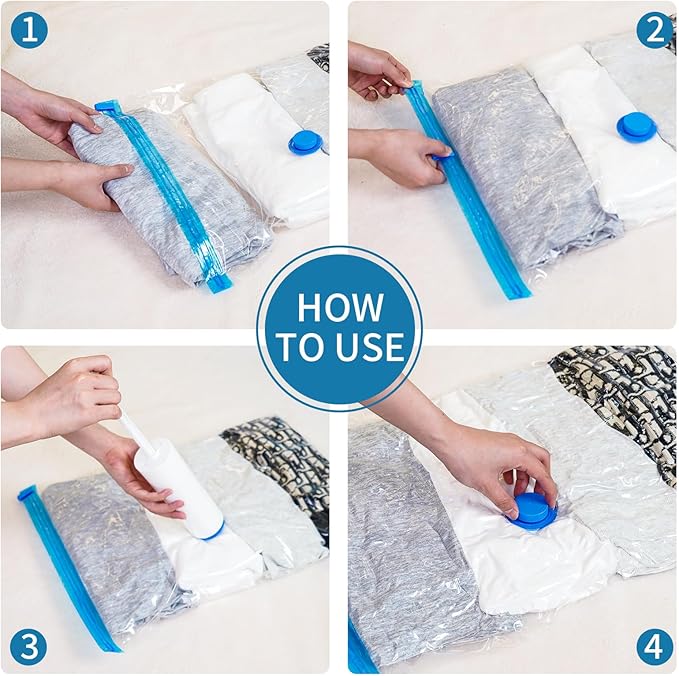 1

2

HOW TO USE

3

4