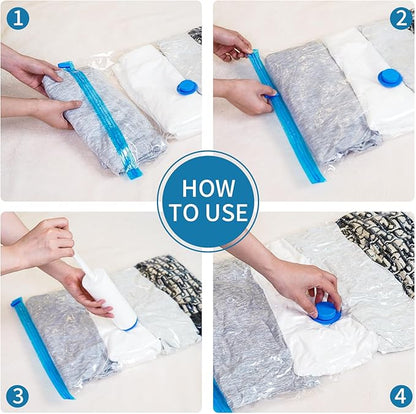 1

2

HOW TO USE

3

4