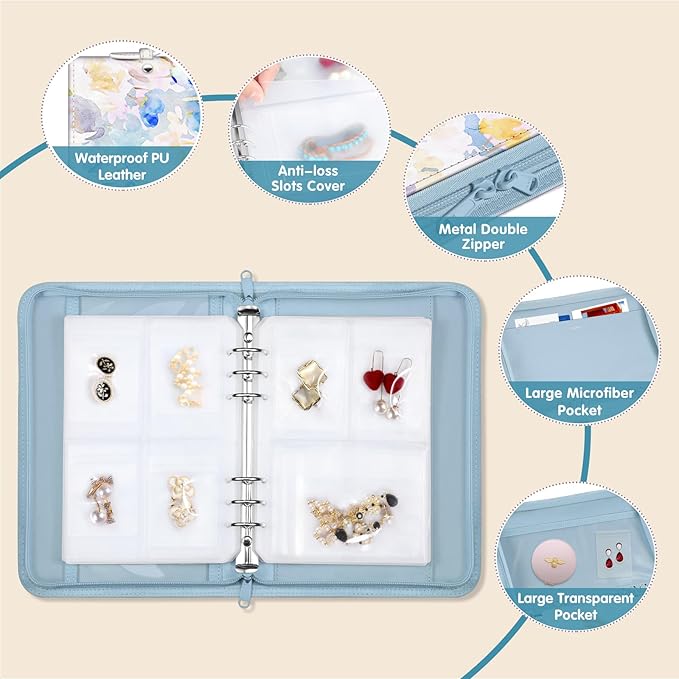 Waterproof PU Leather

Anti-loss Slots Cover

Metal Double Zipper

Large Microfiber Pocket

Large Transparent Pocket