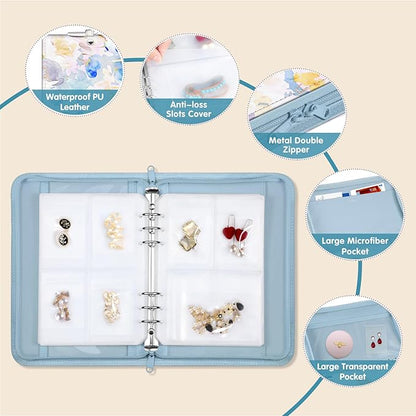 Waterproof PU Leather

Anti-loss Slots Cover

Metal Double Zipper

Large Microfiber Pocket

Large Transparent Pocket