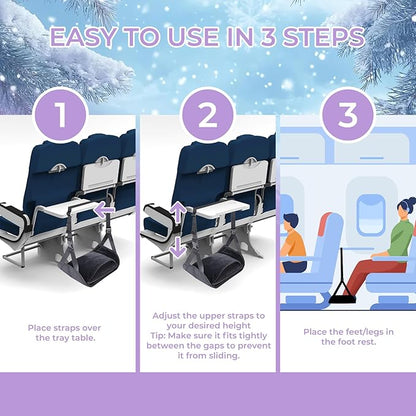 EASY TO USE IN 3 STEPS

1

Place straps over the tray table.

2

Adjust the upper straps to your desired height
Tip: Make sure it fits tightly between the gaps to prevent it from sliding.

3

Place the feet/legs in the foot rest.