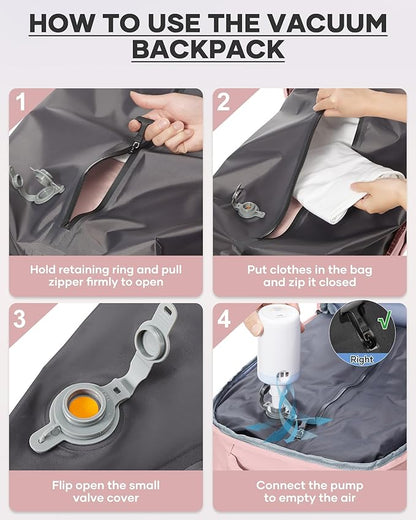 HOW TO USE THE VACUUM BACKPACK

1

Hold retaining ring and pull zipper firmly to open

2

Put clothes in the bag and zip it closed

3

Flip open the small valve cover

4

Right

Connect the pump to empty the air