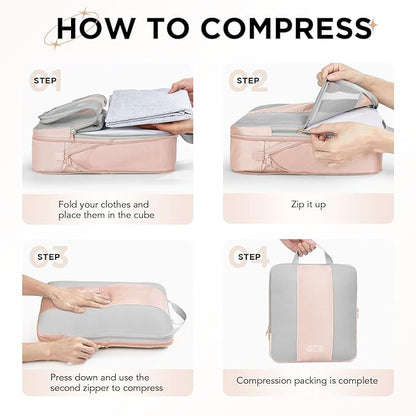 HOW TO COMPRESS

STEP 01

Fold your clothes and place them in the cube

STEP 02

Zip it up

STEP 03

Press down and use the second zipper to compress

STEP 04

Compression packing is complete