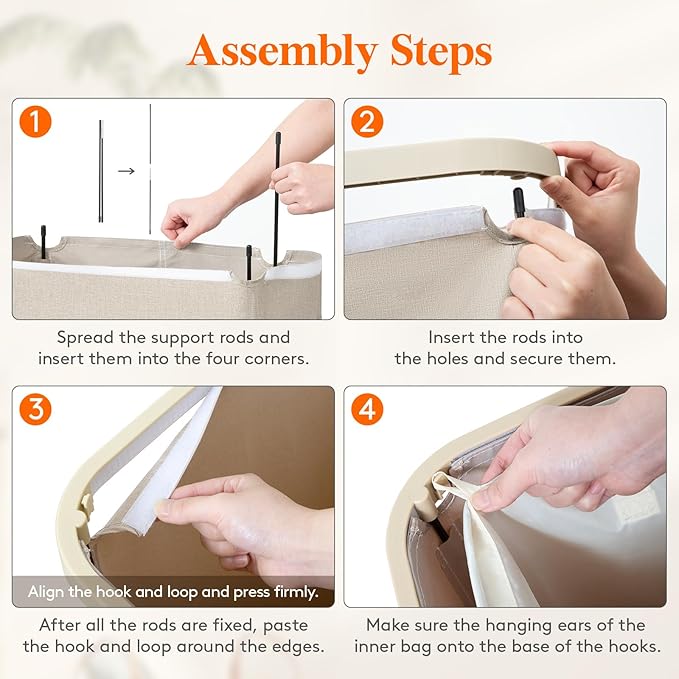 Assembly Steps

1

Spread the support rods and insert them into the four corners.

2

Insert the rods into the holes and secure them.

3

Align the hook and loop and press firmly.

After all the rods are fixed, paste the hook and loop around the edges.

4

Make sure the hanging ears of the inner bag onto the base of the hooks.