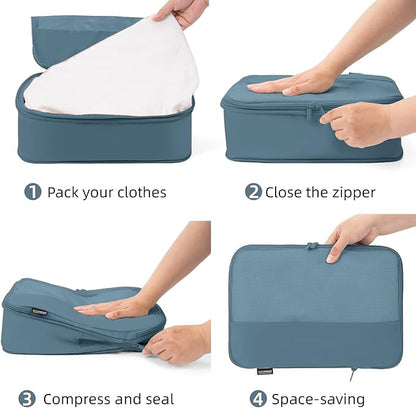 1 Pack your clothes

2 Close the zipper

3 Compress and seal

4 Space-saving