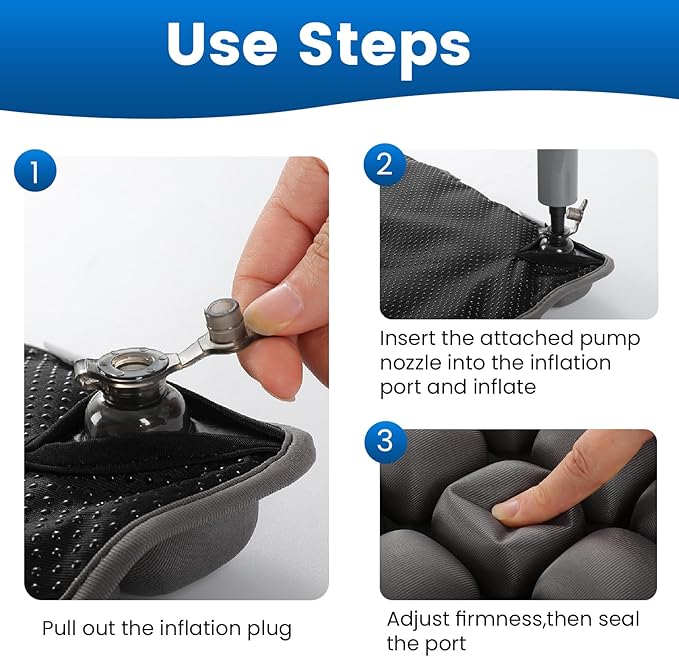 Use Steps

1

Pull out the inflation plug

2

Insert the attached pump nozzle into the inflation port and inflate

3

Adjust firmness,then seal the port