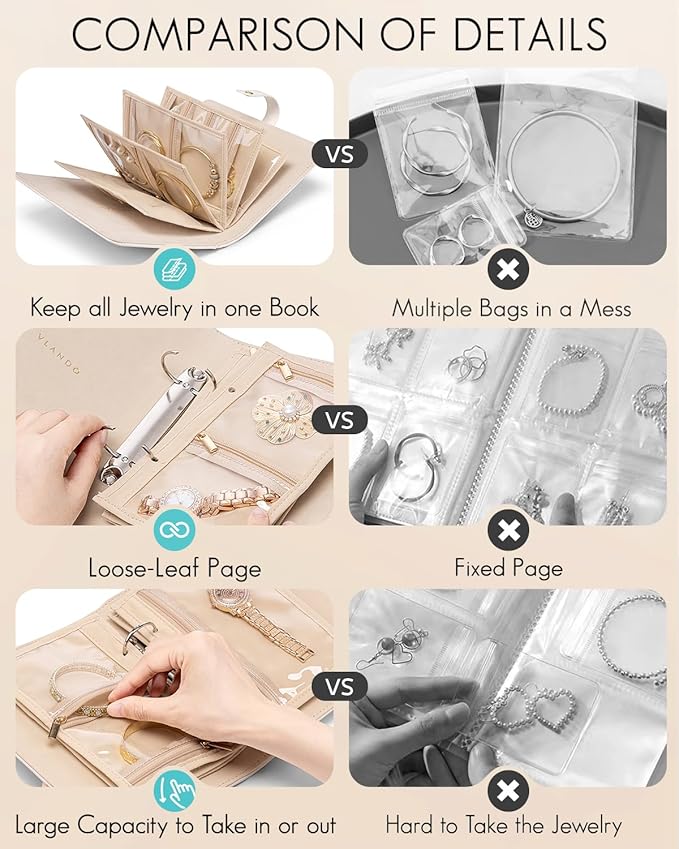 COMPARISON OF DETAILS

VS

Keep all Jewelry in one Book

Multiple Bags in a Mess

VLANDO

VS

Loose-Leaf Page

Fixed Page

VS

Large Capacity to Take in or out

Hard to Take the Jewelry