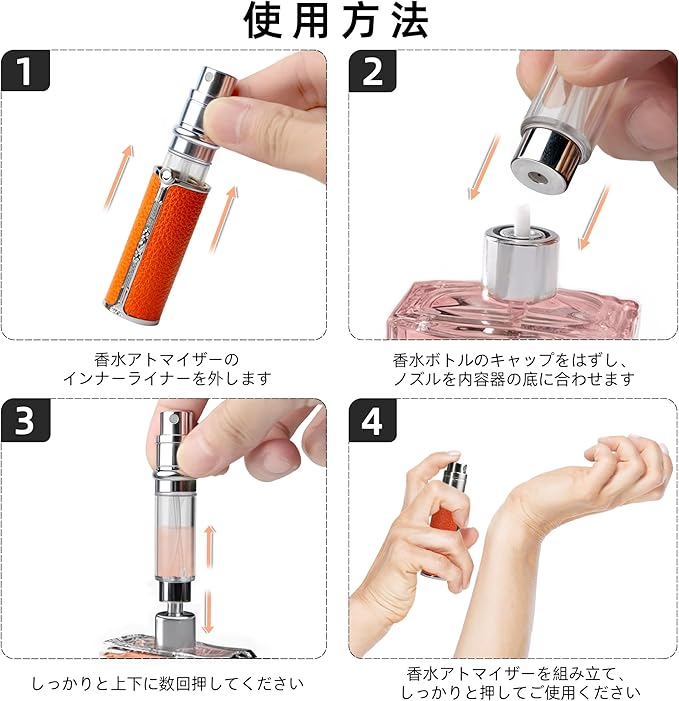 使用方法

1

香水アトマイザーの
インナーライナーを外します

2

香水ボトルのキャップをはずし、
ノズルを内容器の底に合わせます

3

しっかりと上下に数回押してください

4

香水アトマイザーを組み立て、
しっかりと押してご使用ください