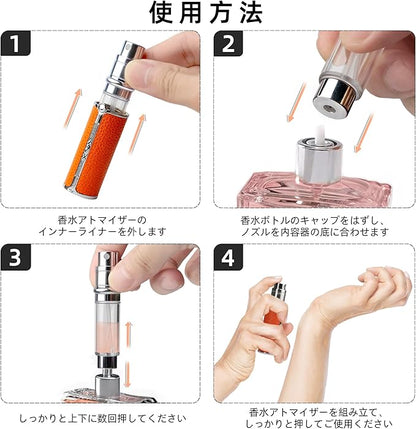 使用方法

1

香水アトマイザーの
インナーライナーを外します

2

香水ボトルのキャップをはずし、
ノズルを内容器の底に合わせます

3

しっかりと上下に数回押してください

4

香水アトマイザーを組み立て、
しっかりと押してご使用ください