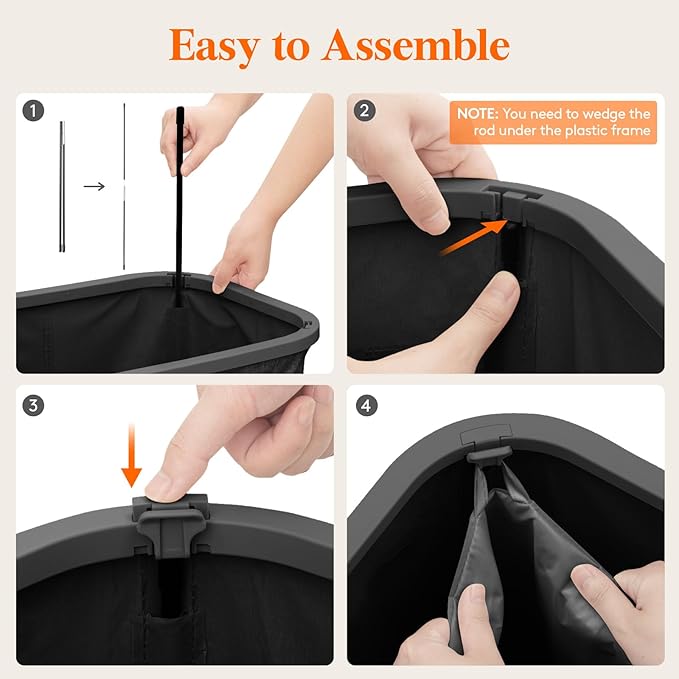 Easy to Assemble

1

2

NOTE: You need to wedge the rod under the plastic frame

3

4