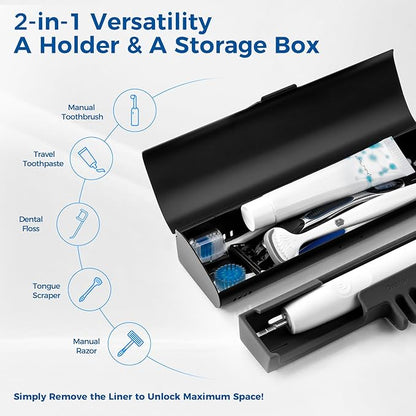 2-in-1 Versatility
A Holder & A Storage Box

Manual Toothbrush

Travel Toothpaste

Dental Floss

Tongue Scraper

Manual Razor

Simply Remove the Liner to Unlock Maximum Space!