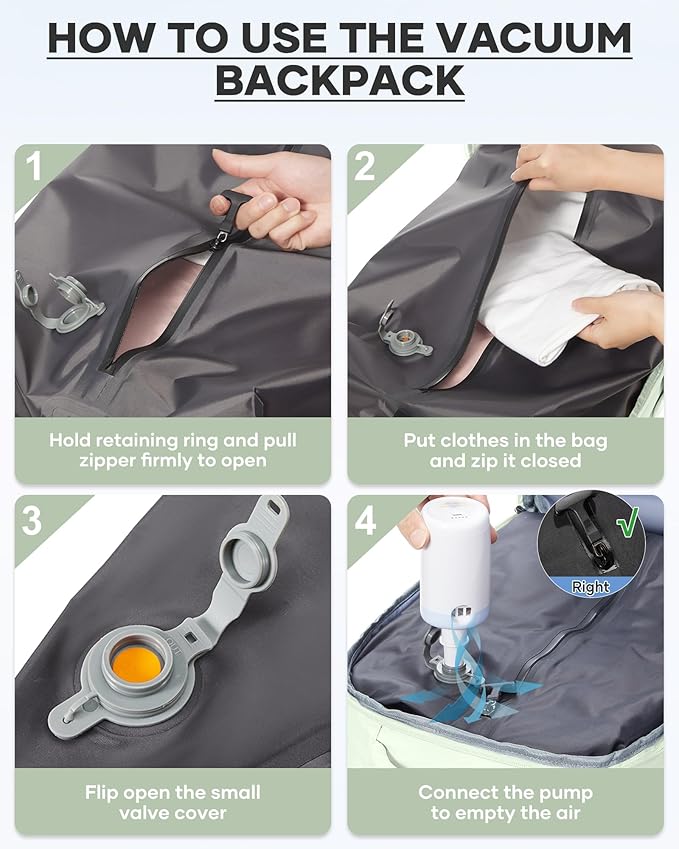 HOW TO USE THE VACUUM BACKPACK

1

Hold retaining ring and pull zipper firmly to open

2

Put clothes in the bag and zip it closed

3

Flip open the small valve cover

4

√

Right

Connect the pump to empty the air