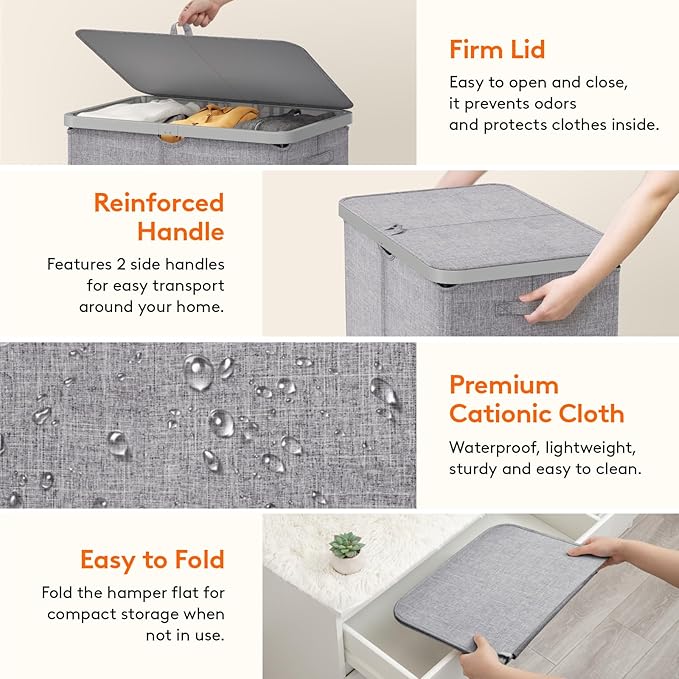 Firm Lid

Easy to open and close, it prevents odors and protects clothes inside.

Reinforced Handle

Features 2 side handles for easy transport around your home.

Premium Cationic Cloth

Waterproof, lightweight, sturdy and easy to clean.

Easy to Fold

Fold the hamper flat for compact storage when not in use.