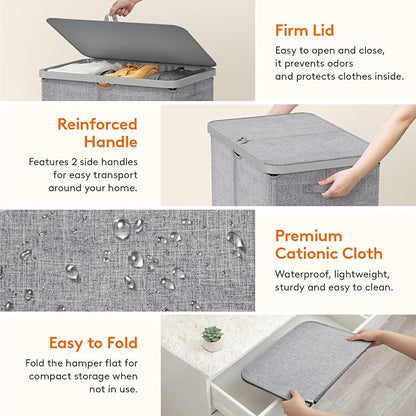 Firm Lid

Easy to open and close, it prevents odors and protects clothes inside.

Reinforced Handle

Features 2 side handles for easy transport around your home.

Premium Cationic Cloth

Waterproof, lightweight, sturdy and easy to clean.

Easy to Fold

Fold the hamper flat for compact storage when not in use.