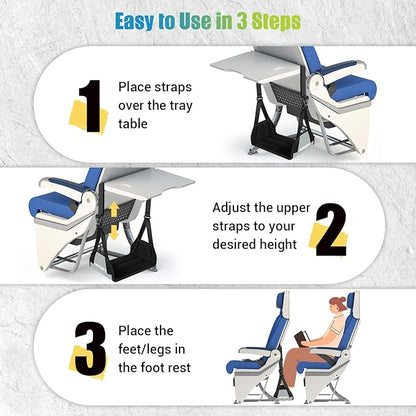 Easy to Use in 3 Steps

1 Place straps over the tray table

Adjust the upper straps to your desired height 2

3 Place the feet/legs in the foot rest