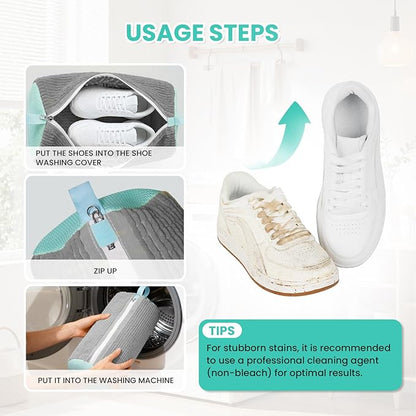 USAGE STEPS

PUT THE SHOES INTO THE SHOE WASHING COVER

ZIP UP

PUT IT INTO THE WASHING MACHINE

TIPS

For stubborn stains, it is recommended to use a professional cleaning agent (non-bleach) for optimal results.