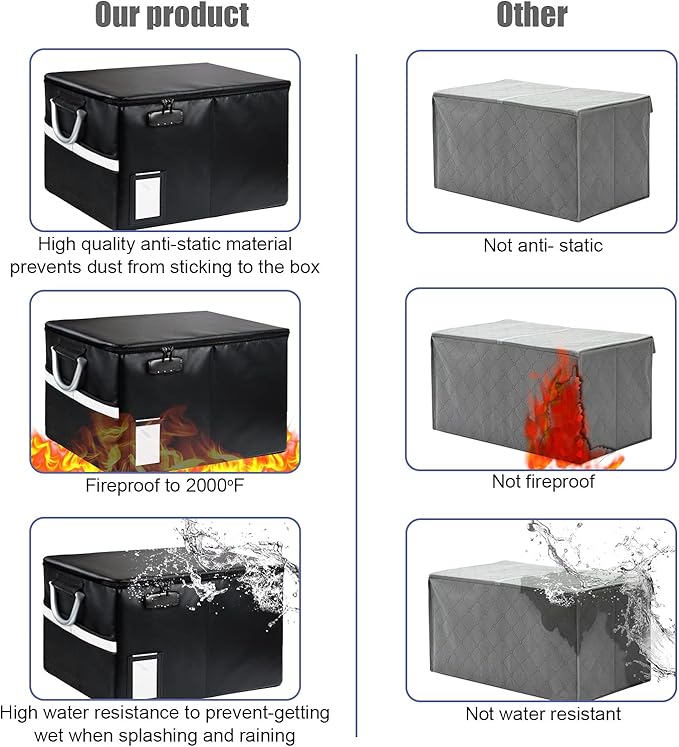 Our product

High quality anti-static material prevents dust from sticking to the box

Fireproof to 2000°F

High water resistance to prevent-getting wet when splashing and raining

Other

Not anti- static

Not fireproof

Not water resistant