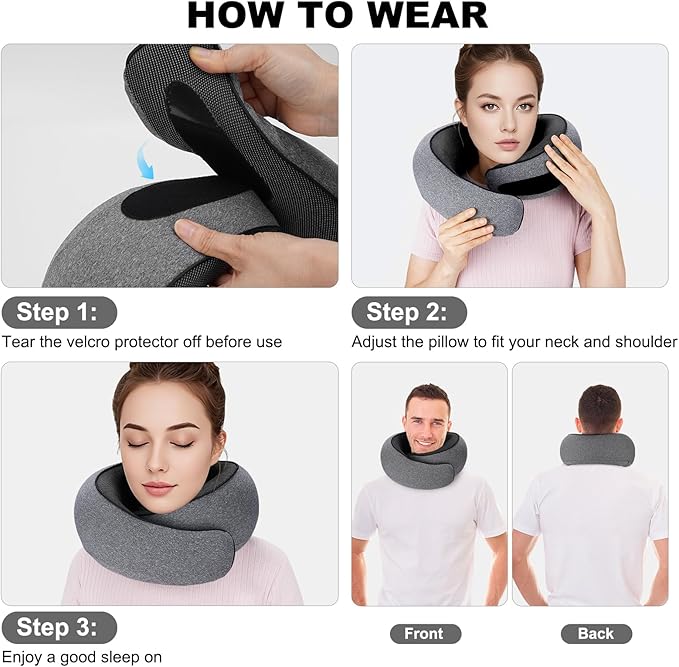 HOW TO WEAR

Step 1:
Tear the velcro protector off before use

Step 2:
Adjust the pillow to fit your neck and shoulder

Step 3:
Enjoy a good sleep on

Front

Back