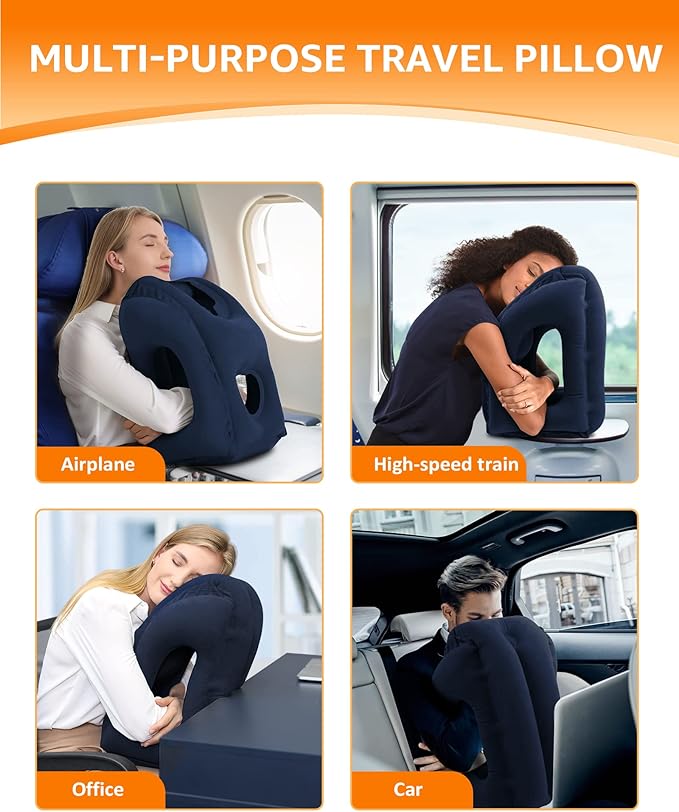 MULTI-PURPOSE TRAVEL PILLOW

Airplane

High-speed train

Office

Car