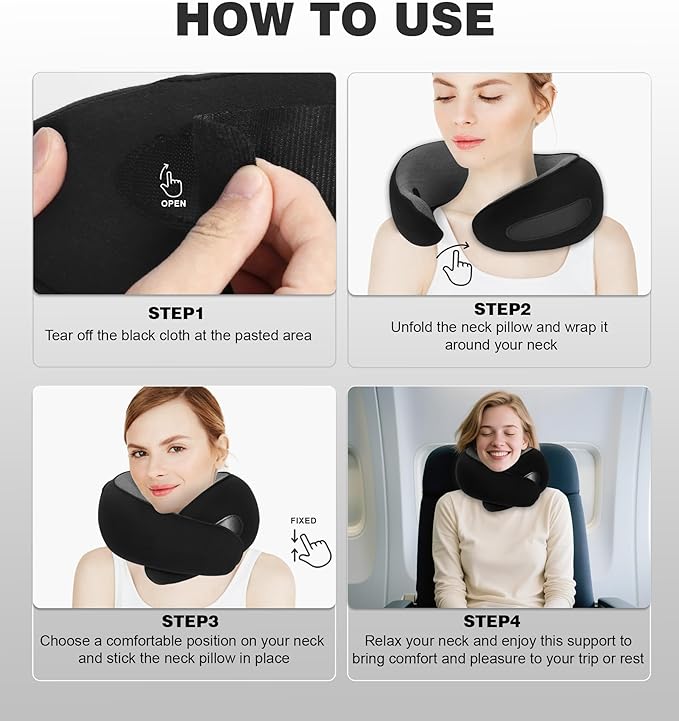 HOW TO USE

OPEN

STEP1
Tear off the black cloth at the pasted area

STEP2
Unfold the neck pillow and wrap it around your neck

FIXED

STEP3
Choose a comfortable position on your neck and stick the neck pillow in place

STEP4
Relax your neck and enjoy this support to bring comfort and pleasure to your trip or rest