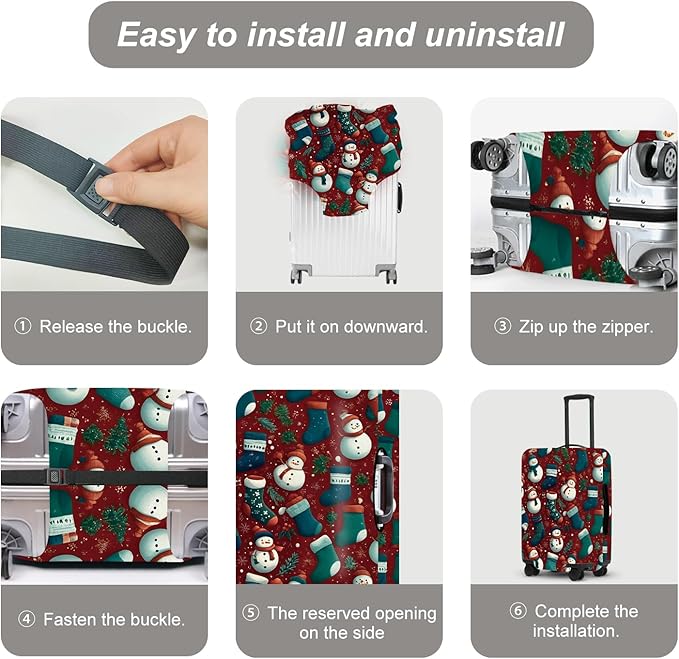 Easy to install and uninstall

① Release the buckle.

② Put it on downward.

③ Zip up the zipper.

④ Fasten the buckle.

⑤ The reserved opening on the side

⑥ Complete the installation.