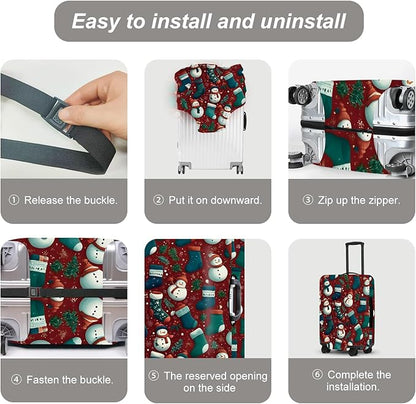 Easy to install and uninstall

① Release the buckle.

② Put it on downward.

③ Zip up the zipper.

④ Fasten the buckle.

⑤ The reserved opening on the side

⑥ Complete the installation.