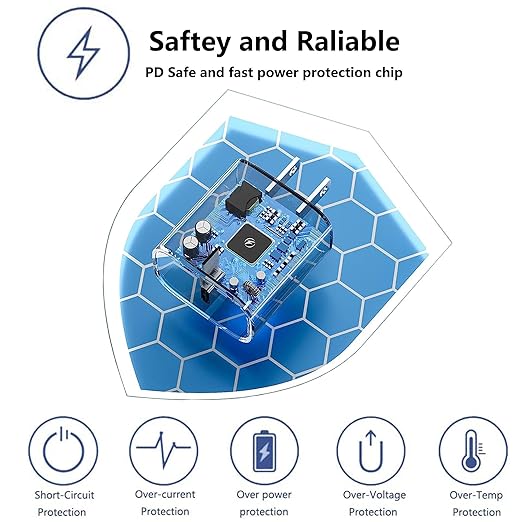 Saftey and Raliable

PD Safe and fast power protection chip

Short-Circuit Protection

Over-current Protection

Over power protection

Over-Voltage Protection

Over-Temp Protection