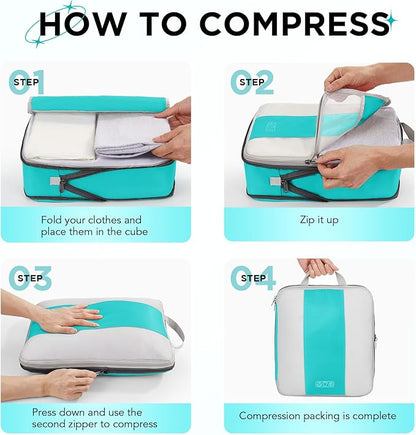 HOW TO COMPRESS

01 STEP

Fold your clothes and place them in the cube

02 STEP

Zip it up

03 STEP

Press down and use the second zipper to compress

04 STEP

Compression packing is complete