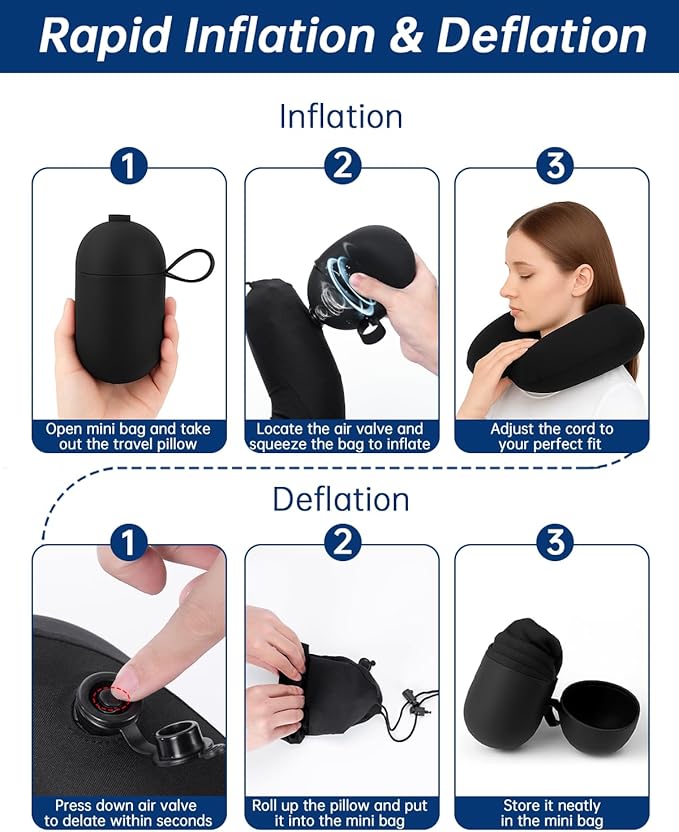 Rapid Inflation & Deflation

Inflation

1
Open mini bag and take out the travel pillow

2
Locate the air valve and squeeze the bag to inflate

3
Adjust the cord to your perfect fit

Deflation

1
Press down air valve to delate within seconds

2
Roll up the pillow and put it into the mini bag

3
Store it neatly in the mini bag