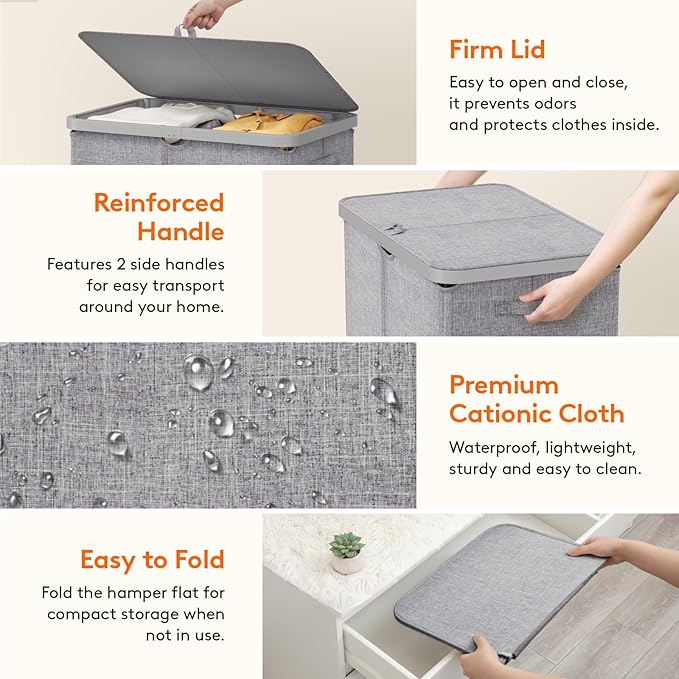 Firm Lid

Easy to open and close, it prevents odors and protects clothes inside.

Reinforced Handle

Features 2 side handles for easy transport around your home.

Premium Cationic Cloth

Waterproof, lightweight, sturdy and easy to clean.

Easy to Fold

Fold the hamper flat for compact storage when not in use.