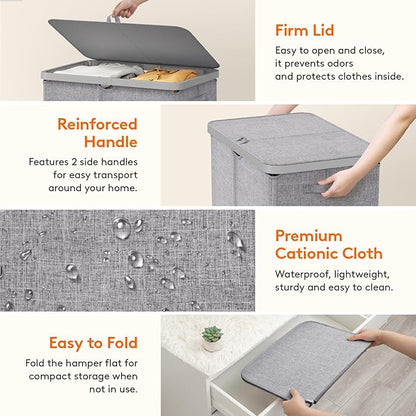 Firm Lid

Easy to open and close, it prevents odors and protects clothes inside.

Reinforced Handle

Features 2 side handles for easy transport around your home.

Premium Cationic Cloth

Waterproof, lightweight, sturdy and easy to clean.

Easy to Fold

Fold the hamper flat for compact storage when not in use.