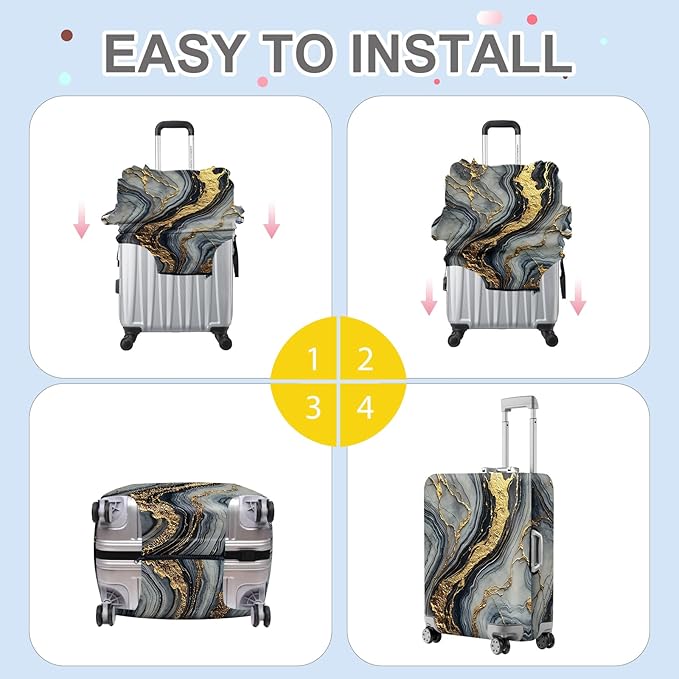 EASY TO INSTALL

1 2
3 4