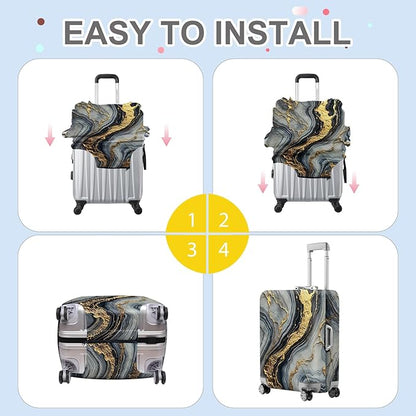 EASY TO INSTALL

1
2
3
4