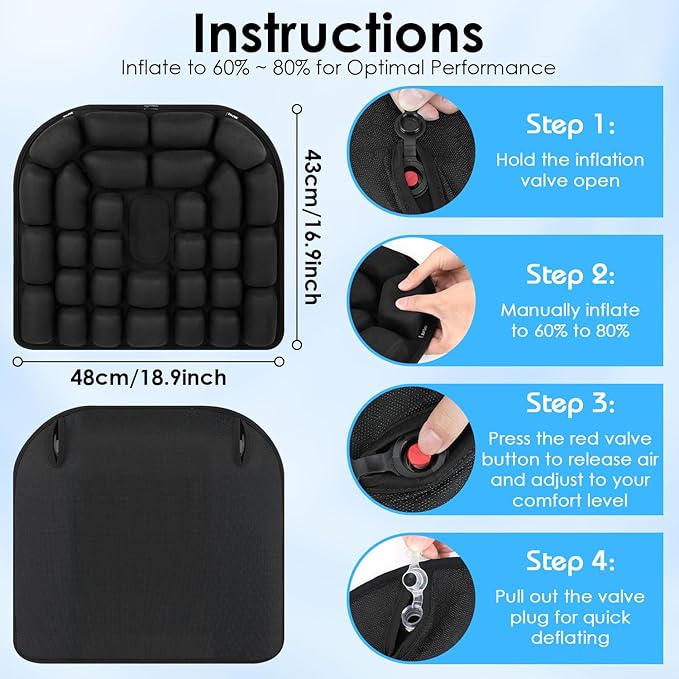 Instructions

Inflate to 60% ~ 80% for Optimal Performance

43cm/16.9inch

48cm/18.9inch

Step 1:

Hold the inflation valve open

Step 2:

Manually inflate to 60% to 80%

Step 3:

Press the red valve button to release air and adjust to your comfort level

Step 4:

Pull out the valve plug for quick deflating