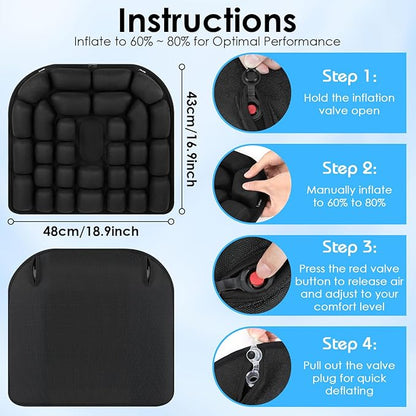 Instructions

Inflate to 60% ~ 80% for Optimal Performance

43cm/16.9inch

48cm/18.9inch

Step 1:

Hold the inflation valve open

Step 2:

Manually inflate to 60% to 80%

Step 3:

Press the red valve button to release air and adjust to your comfort level

Step 4:

Pull out the valve plug for quick deflating