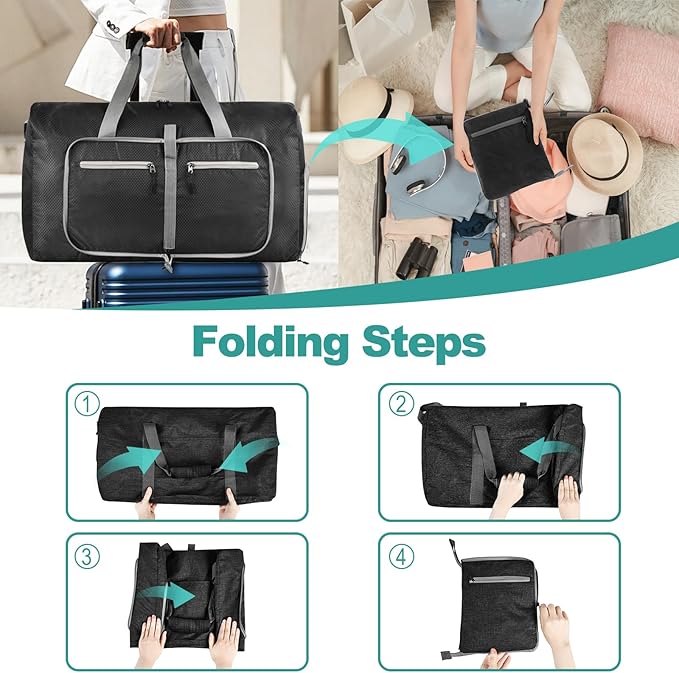 Folding Steps

①

②

③

④