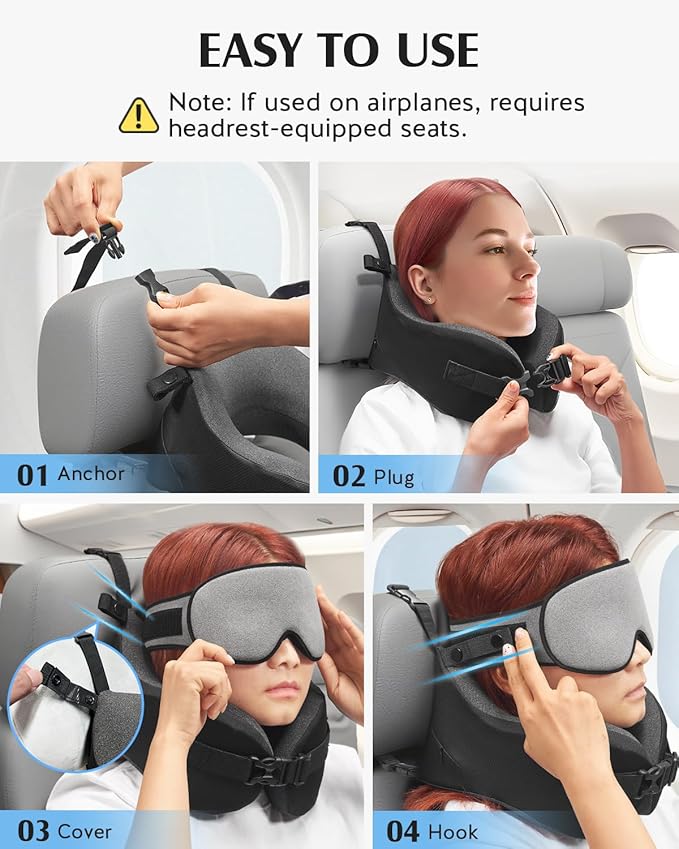 EASY TO USE

Note: If used on airplanes, requires headrest-equipped seats.

01 Anchor

02 Plug

03 Cover

04 Hook