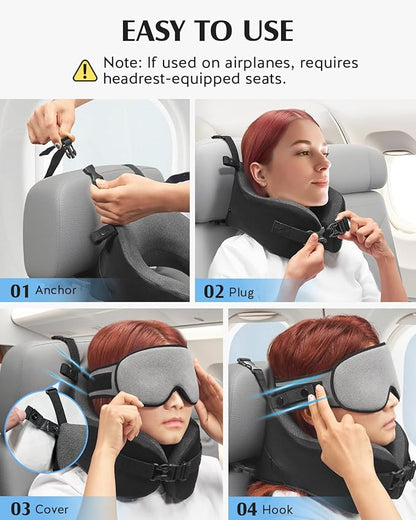 EASY TO USE

Note: If used on airplanes, requires headrest-equipped seats.

01 Anchor

02 Plug

03 Cover

04 Hook