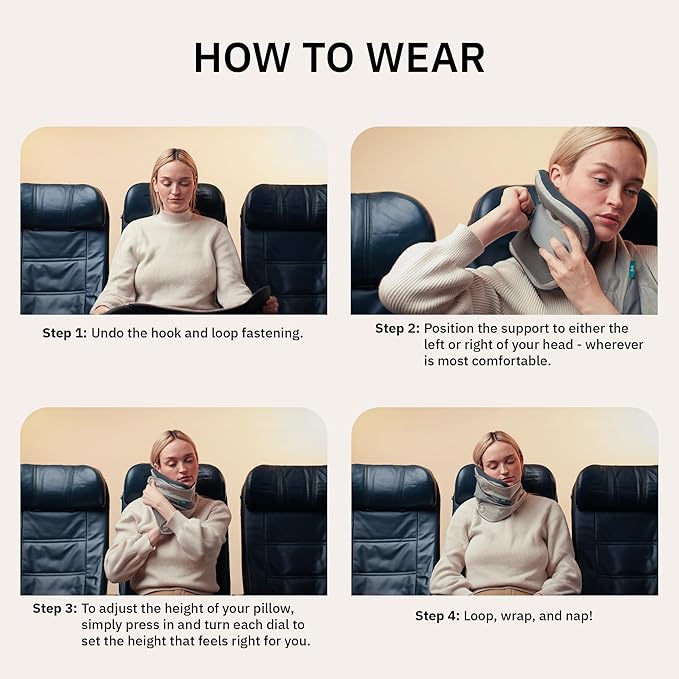 HOW TO WEAR

Step 1: Undo the hook and loop fastening.

Step 2: Position the support to either the left or right of your head - wherever is most comfortable.

Step 3: To adjust the height of your pillow, simply press in and turn each dial to set the height that feels right for you.

Step 4: Loop, wrap, and nap!