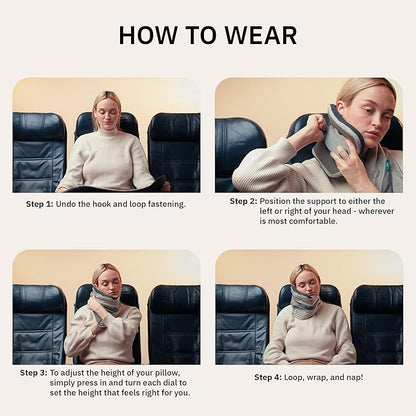 HOW TO WEAR

Step 1: Undo the hook and loop fastening.

Step 2: Position the support to either the left or right of your head - wherever is most comfortable.

Step 3: To adjust the height of your pillow, simply press in and turn each dial to set the height that feels right for you.

Step 4: Loop, wrap, and nap!